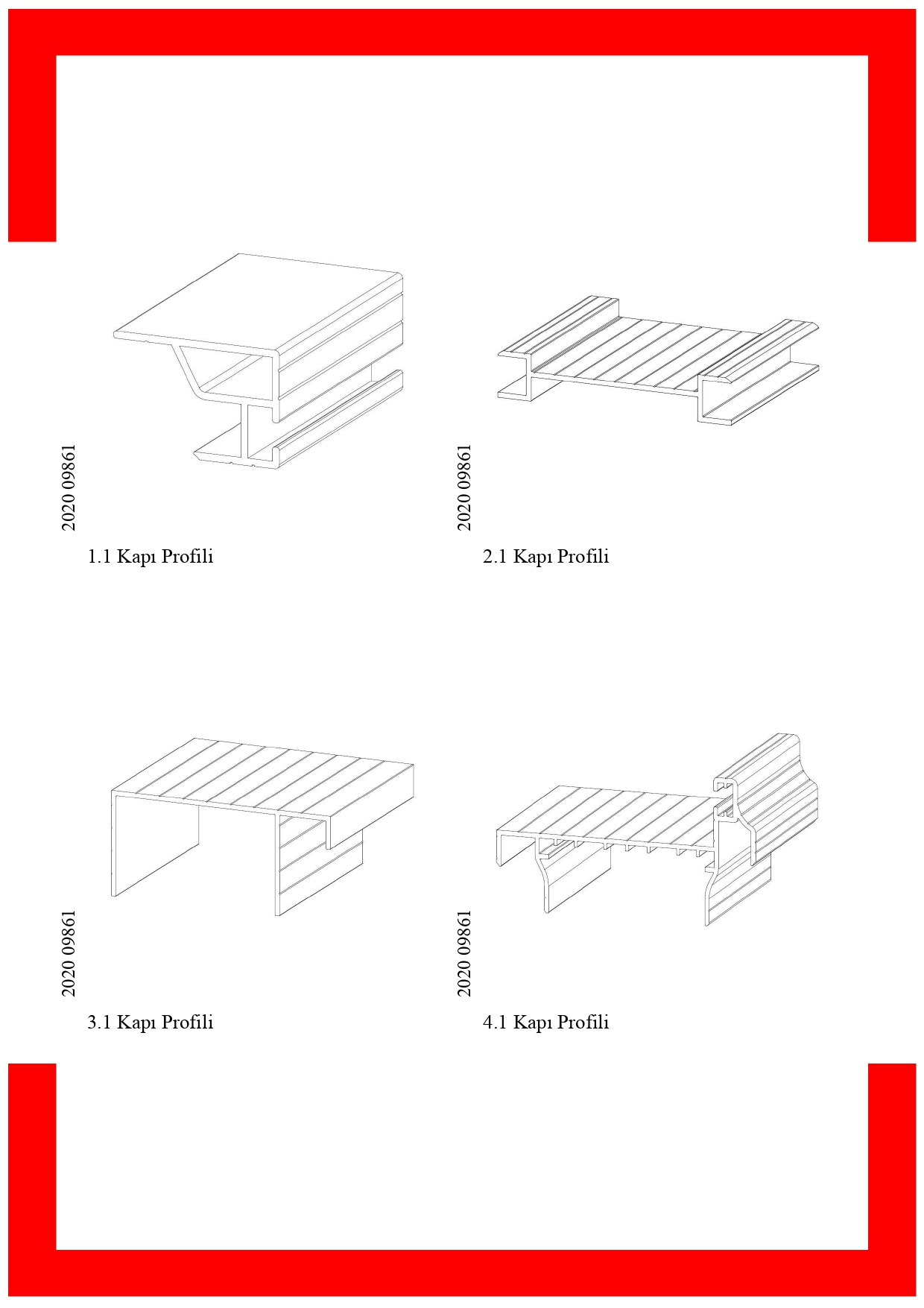 2020 09861

1.1 Kapı Profili

2020 09861

2.1 Kapı Profili

2020 09861

3.1 Kapı Profili

2020 09861

4.1 Kapı Profili